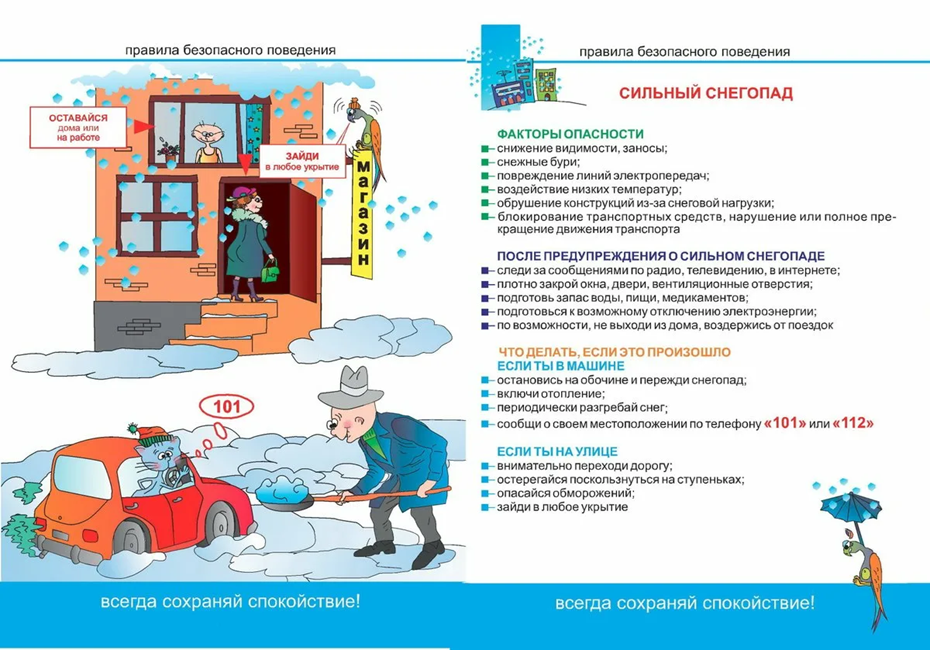 правила безопасного поведения

ОСТАВАЙСЯ дома или на работе

ЗАЙДИ в любое укрытие

МАГАЗИН

101

всегда сохраняй спокойствие!

правила безопасного поведения

СИЛЬНЫЙ СНЕГОПАД

ФАКТОРЫ ОПАСНОСТИ
– снижение видимости, заносы;
– снежные бури;
– повреждение линий электропередач;
– воздействие низких температур;
– обрушение конструкций из-за снеговой нагрузки;
– блокирование транспортных средств, нарушение или полное прекращение движения транспорта

ПОСЛЕ ПРЕДУПРЕЖДЕНИЯ О СИЛЬНОМ СНЕГОПАДЕ
– следи за сообщениями по радио, телевидению, в интернете;
– плотно закрой окна, двери, вентиляционные отверстия;
– подготовь запас воды, пищи, медикаментов;
– подготовься к возможному отключению электроэнергии;
– по возможности, не выходи из дома, воздержись от поездок

ЧТО ДЕЛАТЬ, ЕСЛИ ЭТО ПРОИЗОШЛО
ЕСЛИ ТЫ В МАШИНЕ
– остановись на обочине и пережди снегопад;
– включи отопление;
– периодически разгребай снег;
– сообщи о своем местоположении по телефону «101» или «112»

ЕСЛИ ТЫ НА УЛИЦЕ
– внимательно переходи дорогу;
– остерегайся поскользнуться на ступеньках;
– опасайся обморожений;
– зайди в любое укрытие

всегда сохраняй спокойствие!